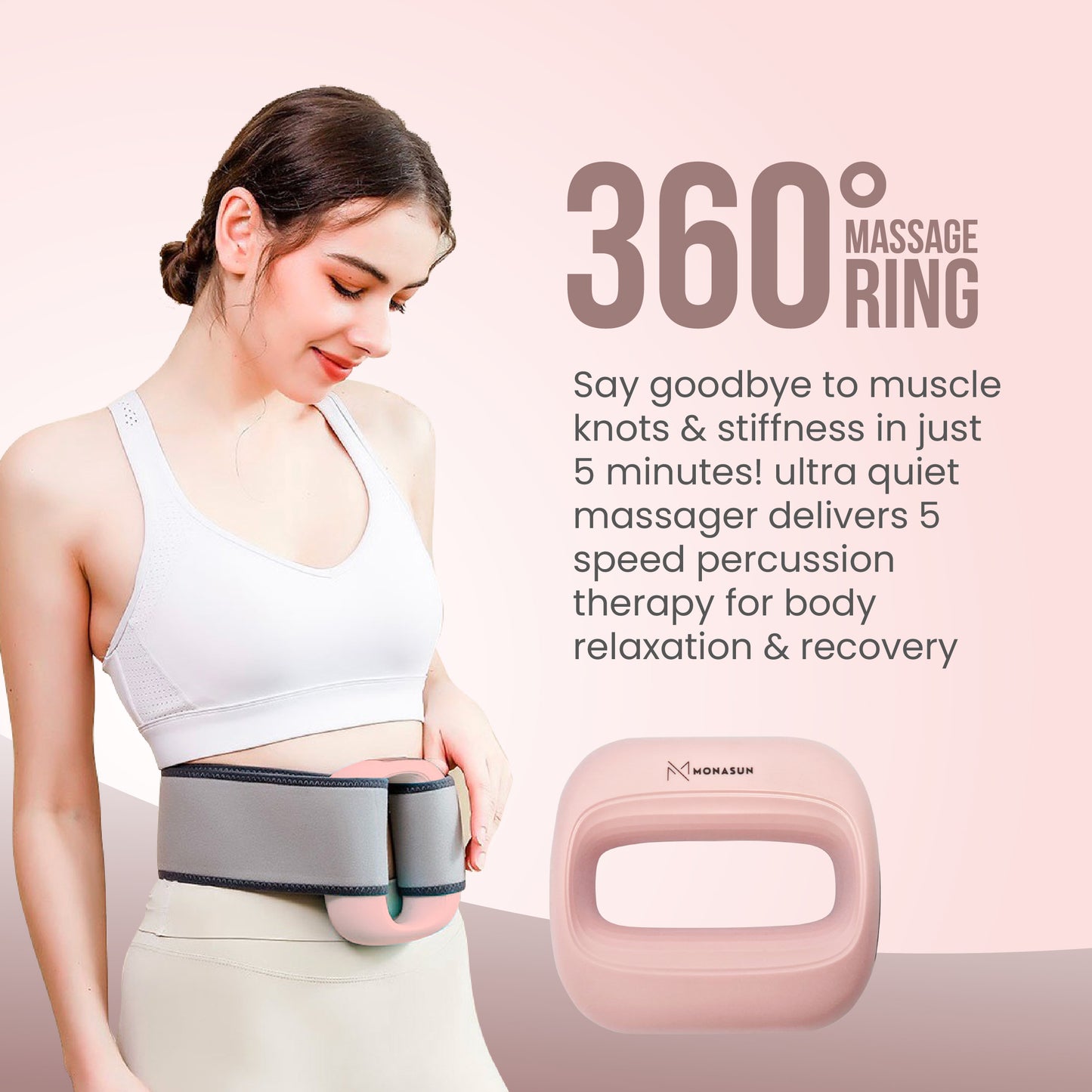 360° MASSAGE RING

Say goodbye to muscle knots & stiffness in just 5 minutes! ultra quiet massager delivers 5 speed percussion therapy for body relaxation & recovery

MONASUN