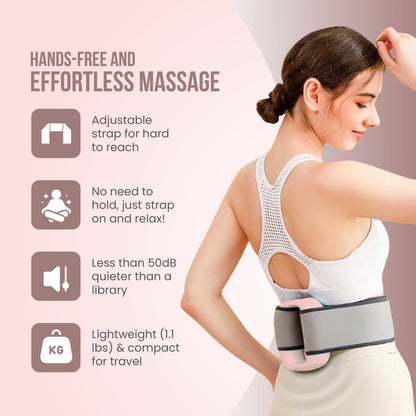 HANDS-FREE AND
EFFORTLESS MASSAGE

Adjustable strap for hard to reach

No need to hold, just strap on and relax!

Less than 50dB quieter than a library

KG

Lightweight (1.1 lbs) & compact for travel