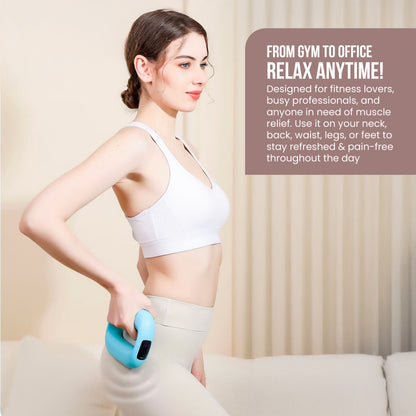 FROM GYM TO OFFICE
RELAX ANYTIME!

Designed for fitness lovers, busy professionals, and anyone in need of muscle relief. Use it on your neck, back, waist, legs, or feet to stay refreshed & pain-free throughout the day